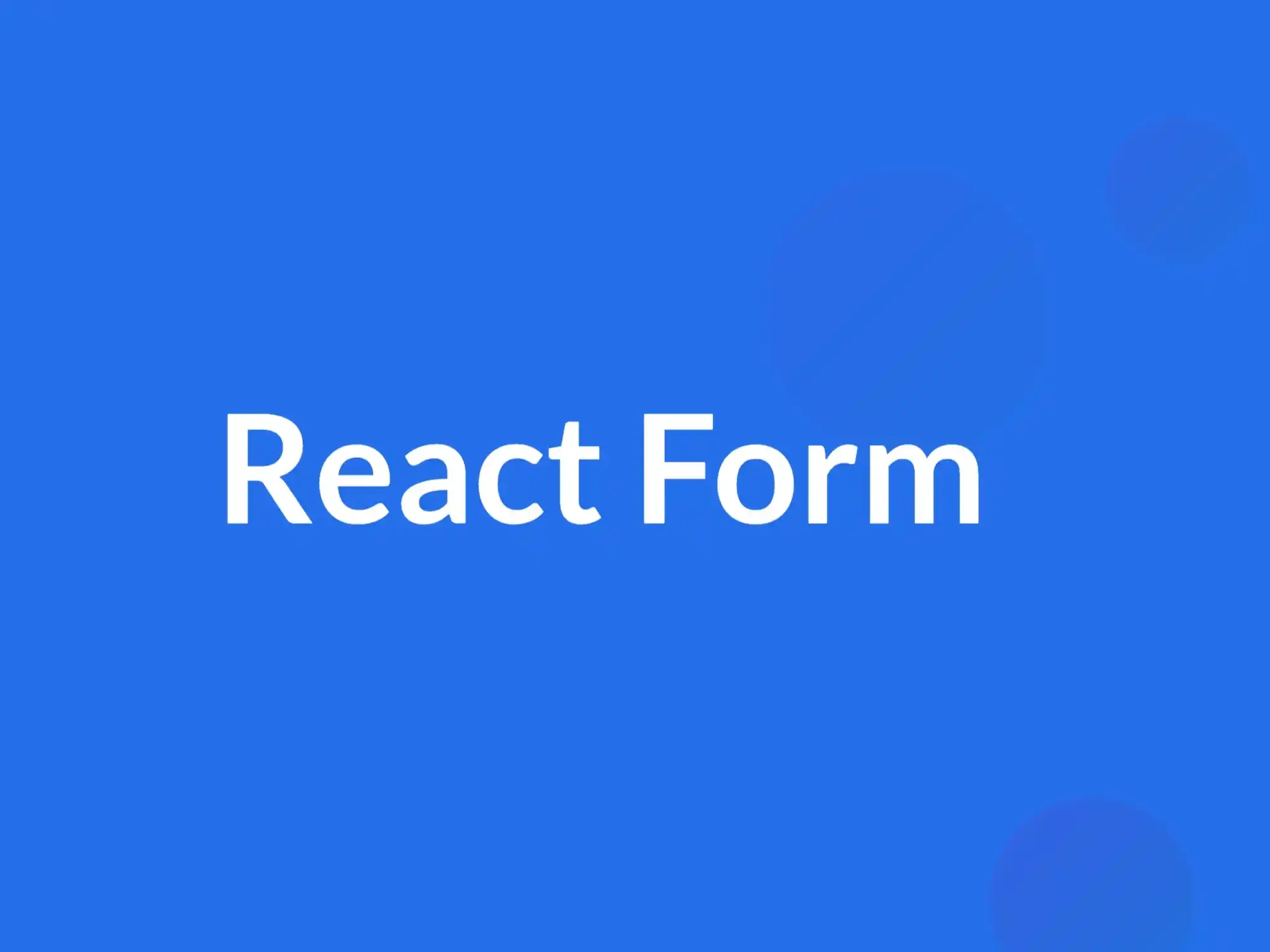 React Form